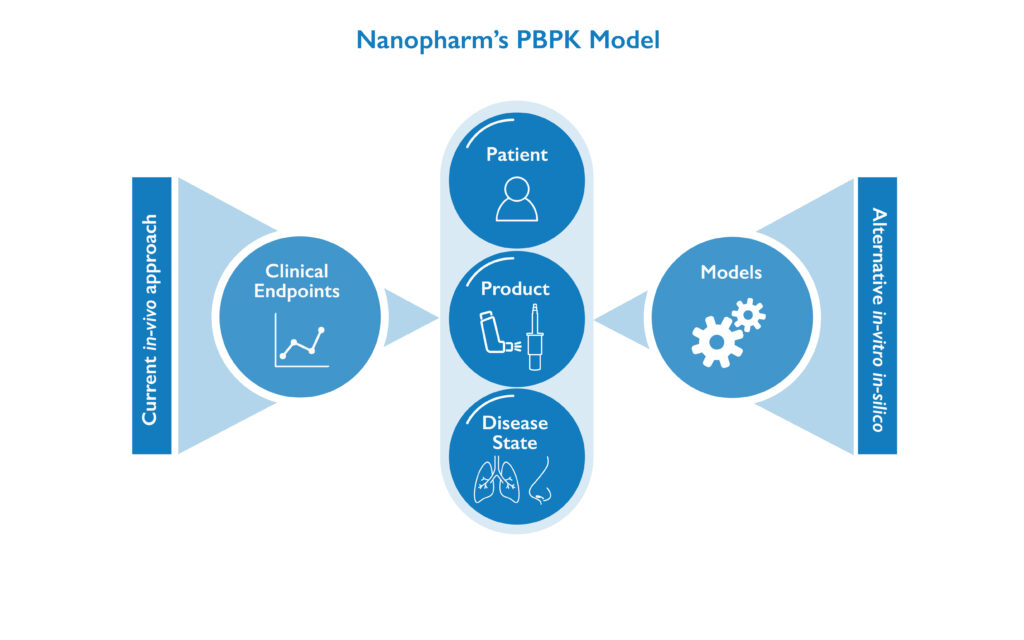 Nanopharm's PBPK Model

Current in-vivo approach

Clinical Endpoints

Patient

Product

Disease State

Models

Alternative in-vitro in-silico